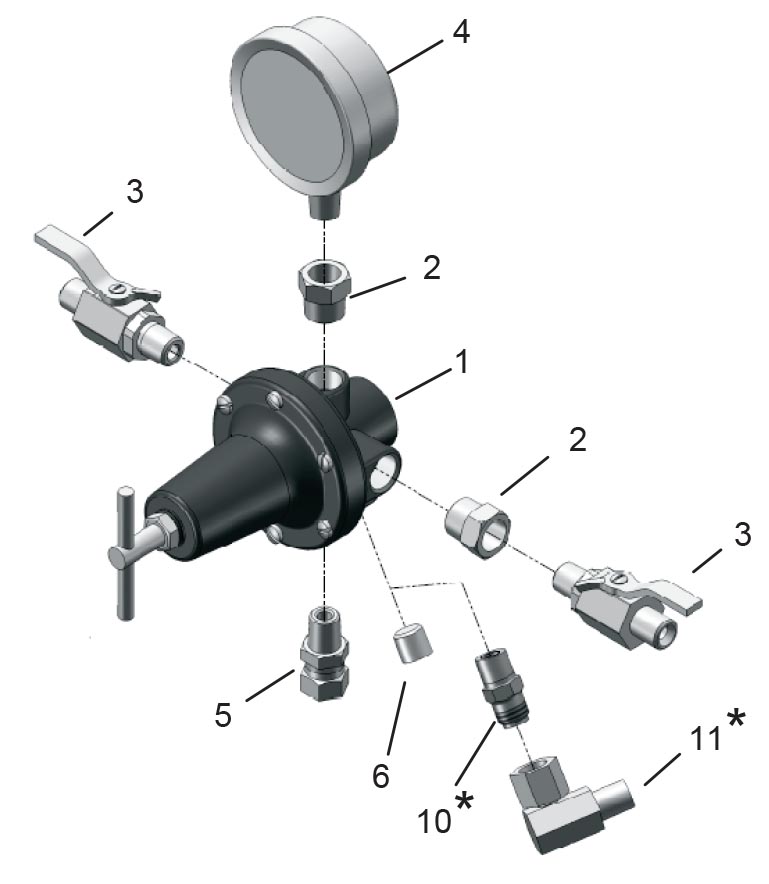 4
3
2
1
2
3
5
6
10*
11*