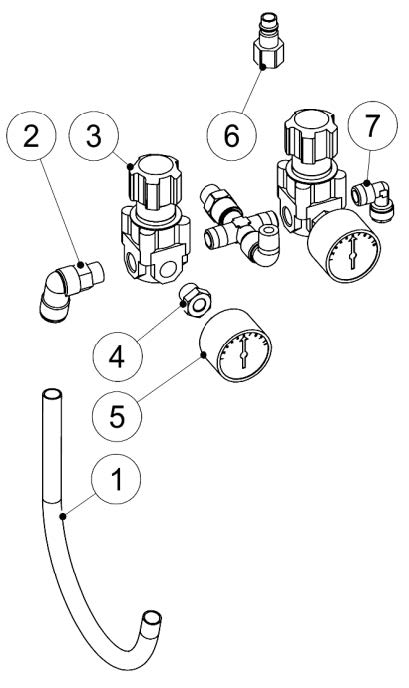 6
2
3
7
4
5
1