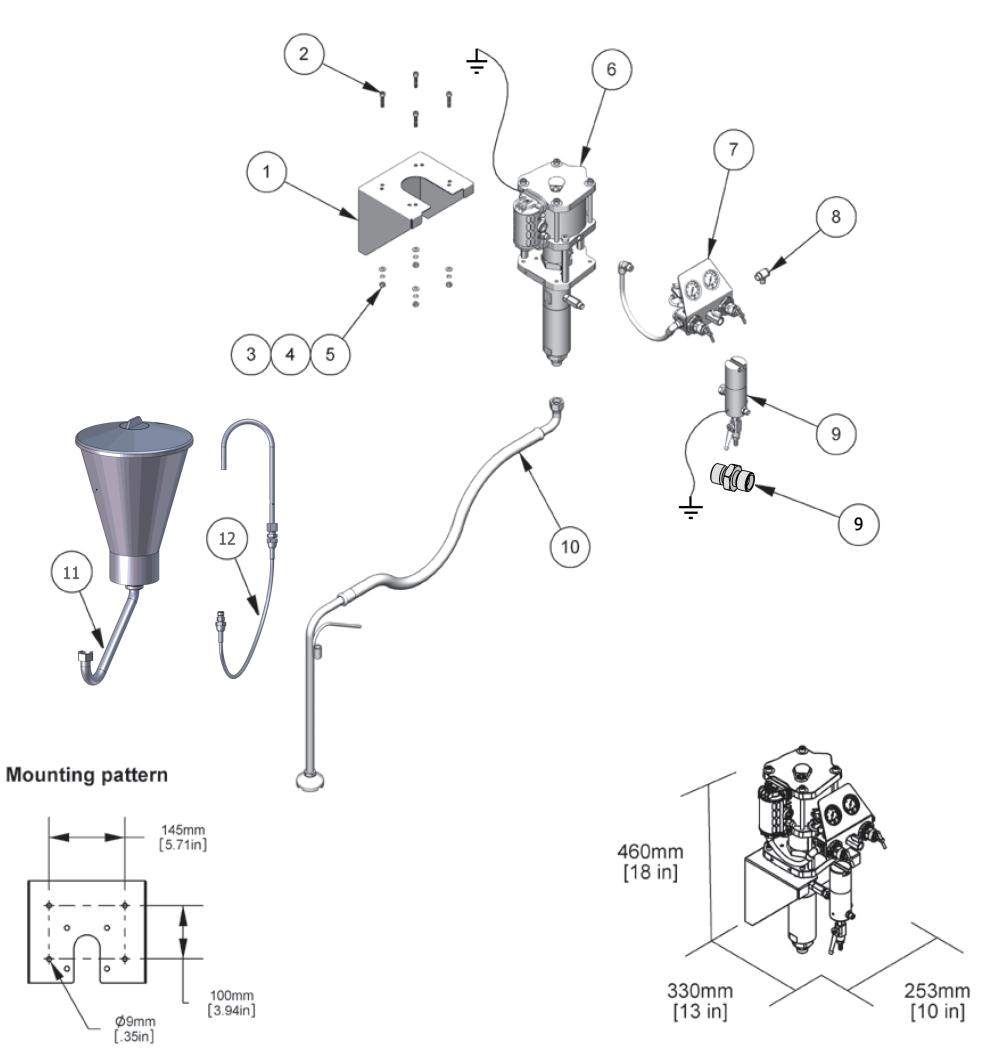 2
6
1
7
8
3 4 5
9
9
10
12
11

Mounting pattern

145mm
[5.71in]

100mm
[3.94in]

Ø9mm
[.35in]

460mm
[18 in]

330mm
[13 in]

253mm
[10 in]