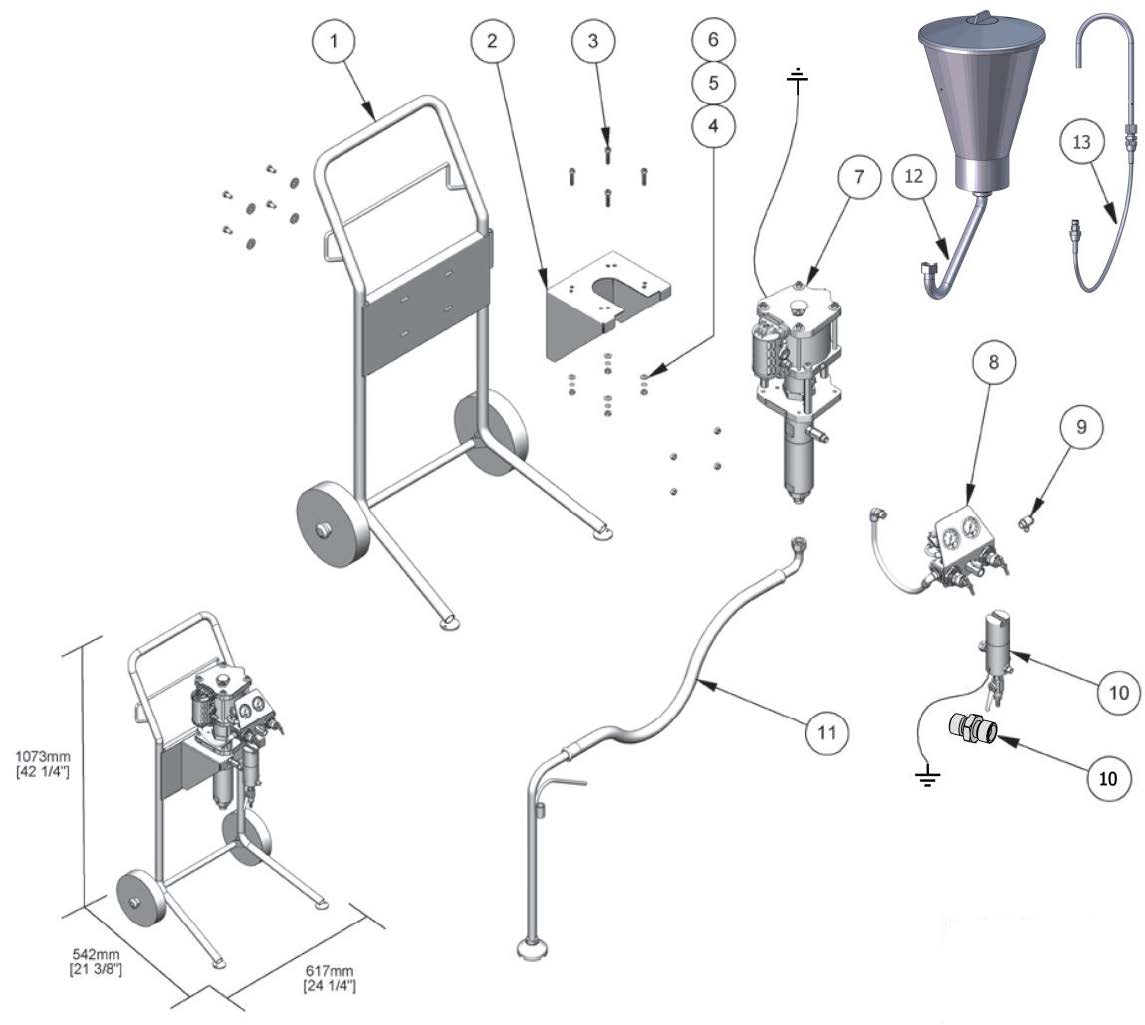 1
2
3
6
5
4
7
12
13
8
9
10
10
11
1073mm
[42 1/4"]
542mm
[21 3/8"]
617mm
[24 1/4"]