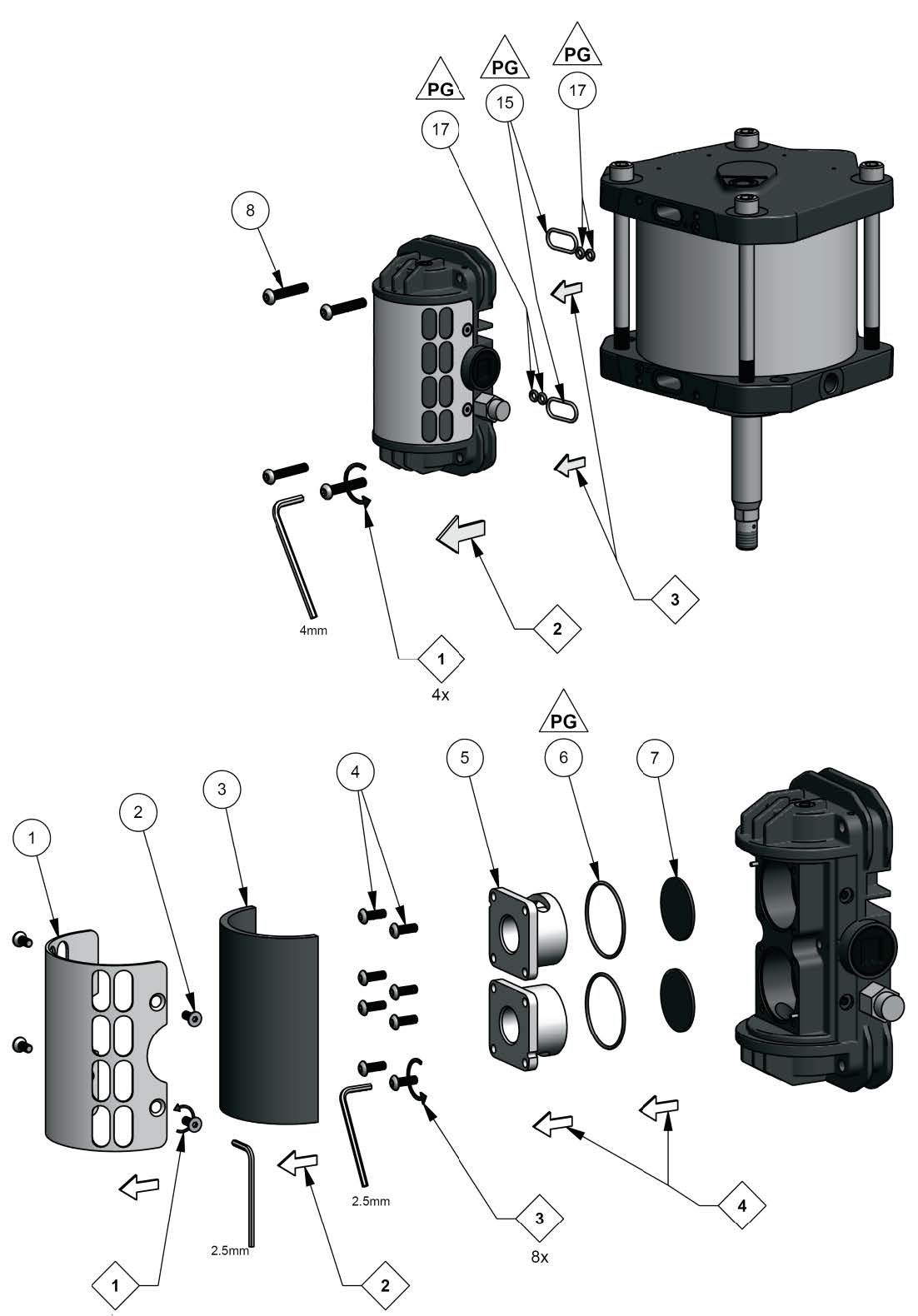 PG
PG
PG
17
15
17
8
4mm
1
4x
2
3
PG
1
2
3
4
5
6
7
2.5mm
2.5mm
1
2
3
8x
4